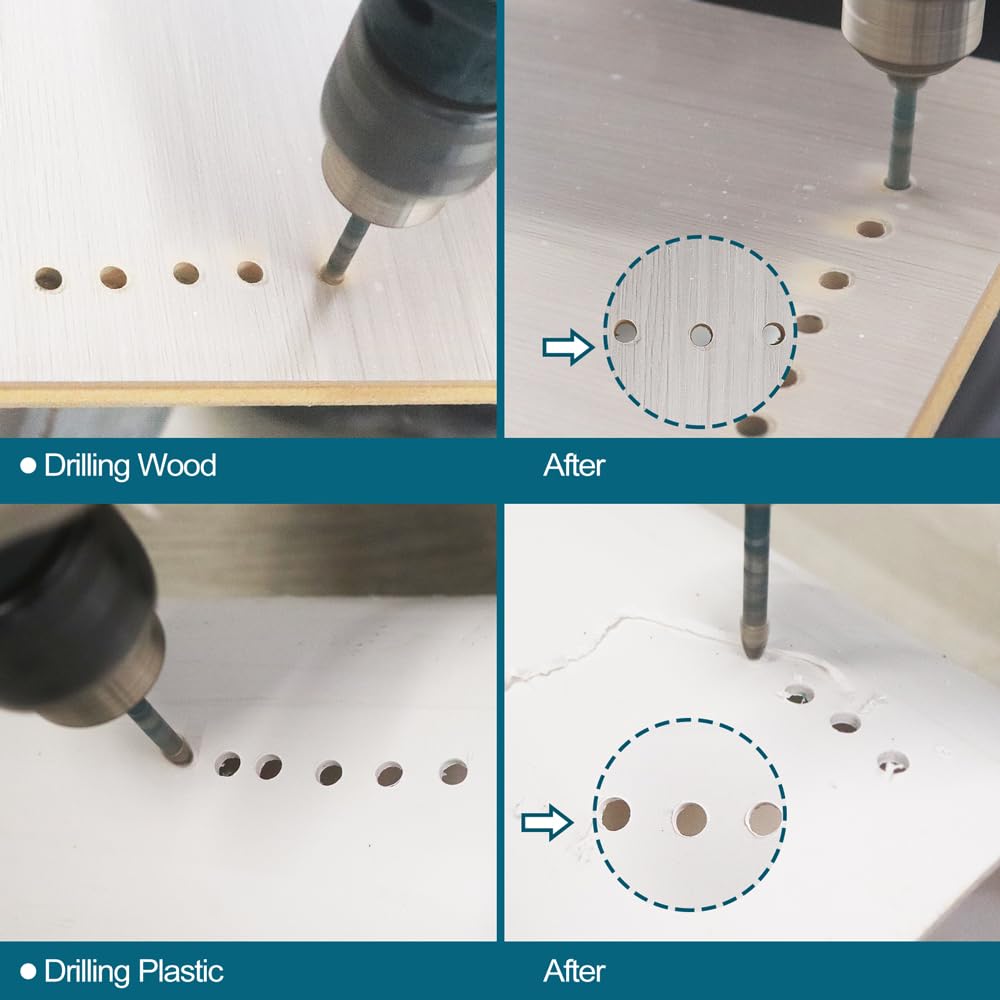 ● Drilling Wood

After

● Drilling Plastic

After