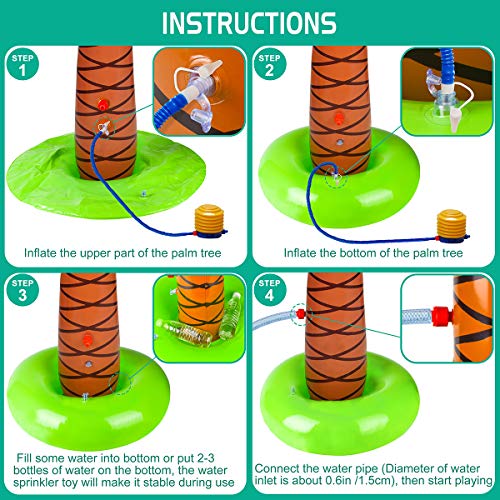 INSTRUCTIONS

STEP 1

Inflate the upper part of the palm tree

STEP 2

Inflate the bottom of the palm tree

STEP 3

Fill some water into bottom or put 2-3 bottles of water on the bottom, the water sprinkler toy will make it stable during use

STEP 4

Connect the water pipe (Diameter of water inlet is about 0.6in /1.5cm), then start playing