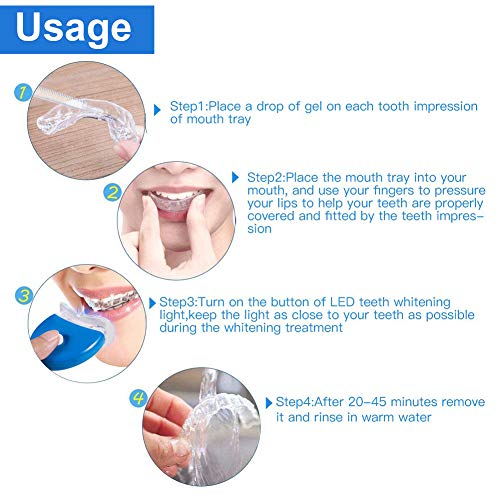 Usage

1

Step1:Place a drop of gel on each tooth impression of mouth tray

2

Step2:Place the mouth tray into your mouth, and use your fingers to pressure your lips to help your teeth are properly covered and fitted by the teeth impression

3

Step3:Turn on the button of LED teeth whitening light,keep the light as close to your teeth as possible during the whitening treatment

4

Step4:After 20-45 minutes remove it and rinse in warm water