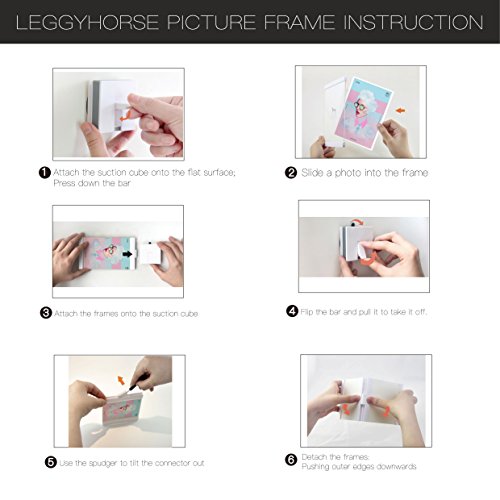 LEGGYHORSE PICTURE FRAME INSTRUCTION

1 Attach the suction cube onto the flat surface; Press down the bar

2 Slide a photo into the frame

3 Attach the frames onto the suction cube

4 Flip the bar and pull it to take it off.

5 Use the spudger to tilt the connector out

6 Detach the frames: Pushing outer edges downwards