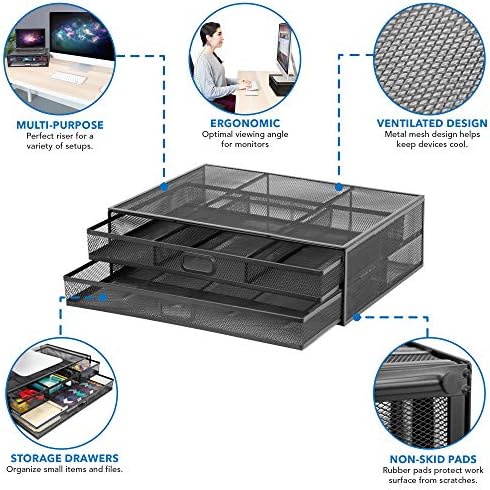 MULTI-PURPOSE
Perfect riser for a variety of setups.

ERGONOMIC
Optimal viewing angle for monitors

VENTILATED DESIGN
Metal mesh design helps keep devices cool.

STORAGE DRAWERS
Organize small items and files.

NON-SKID PADS
Rubber pads protect work surface from scratches.