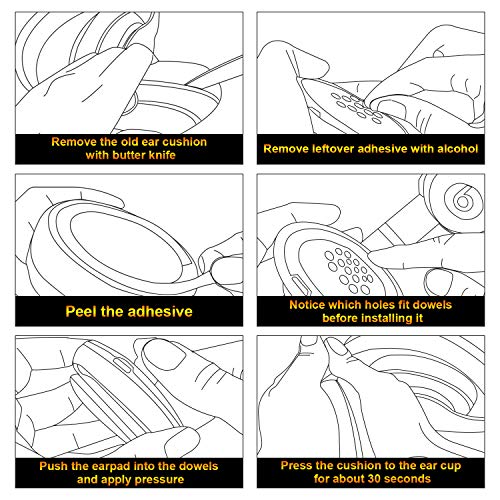 Remove the old ear cushion with butter knife

Remove leftover adhesive with alcohol

Peel the adhesive

Notice which holes fit dowels before installing it

Push the earpad into the dowels and apply pressure

Press the cushion to the ear cup for about 30 seconds