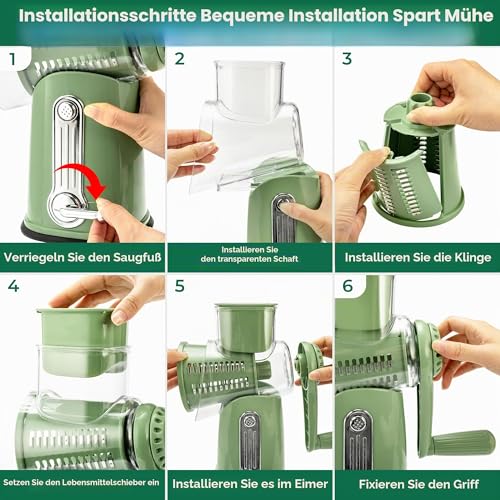 Installationsschritte Bequeme Installation Spart Mühe

1

Verriegeln Sie den Saugfuß

2

Installieren Sie den transparenten Schaft

3

Installieren Sie die Klinge

4

Setzen Sie den Lebensmittelschieber ein

5

Installieren Sie es im Eimer

6

Fixieren Sie den Griff