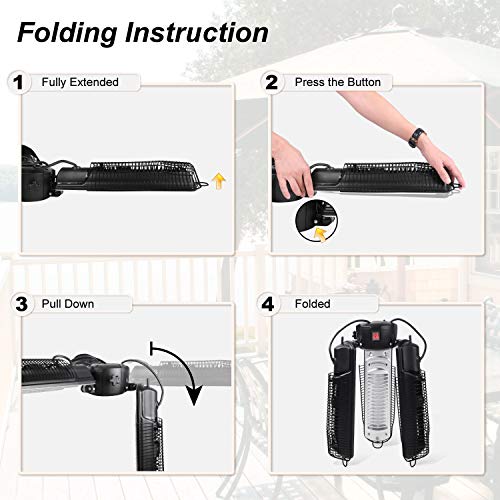 Folding Instruction

1 Fully Extended

2 Press the Button

3 Pull Down

4 Folded