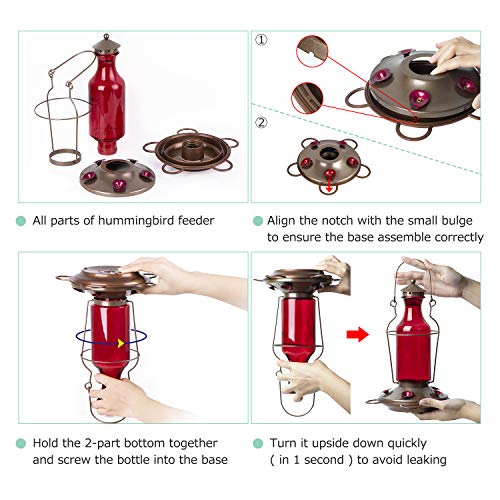 ①

②

All parts of hummingbird feeder

Align the notch with the small bulge to ensure the base assemble correctly

Hold the 2-part bottom together and screw the bottle into the base

Turn it upside down quickly ( in 1 second ) to avoid leaking