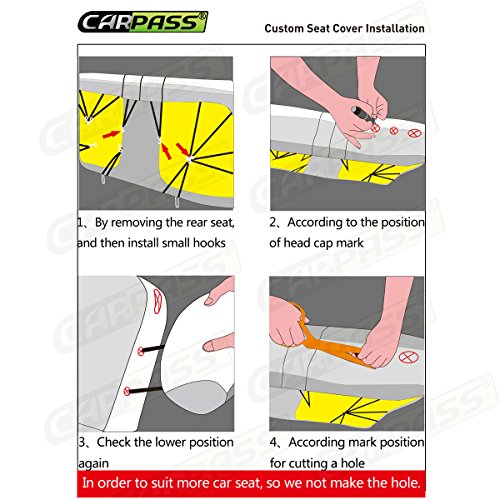 CARPASS®

Custom Seat Cover Installation

1、By removing the rear seat, and then install small hooks

2、According to the position of head cap mark

3、Check the lower position again

4、According mark position for cutting a hole

In order to suit more car seat, so we not make the hole.