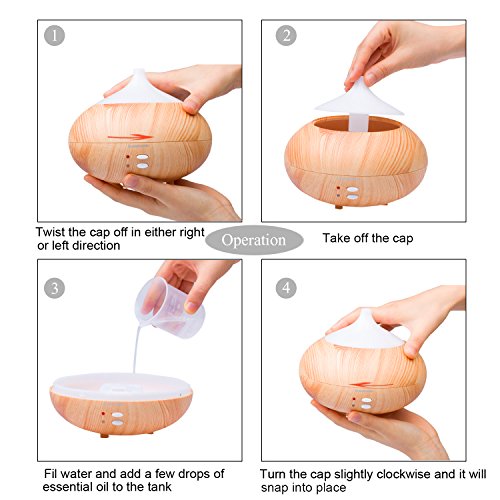 1

2

Twist the cap off in either right or left direction

Operation

Take off the cap

3

4

Fil water and add a few drops of essential oil to the tank

Turn the cap slightly clockwise and it will snap into place