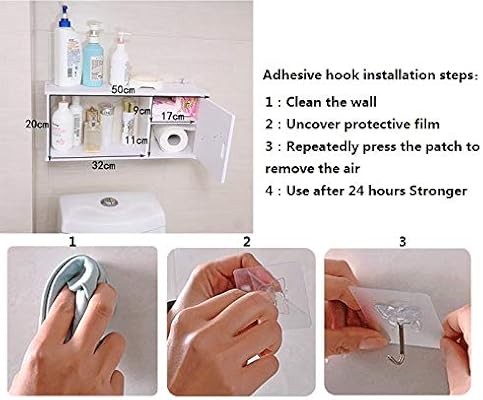 50cm
20cm
9cm
17cm
11cm
32cm

Adhesive hook installation steps:

1 : Clean the wall

2 : Uncover protective film

3 : Repeatedly press the patch to remove the air

4 : Use after 24 hours Stronger

1

2

3