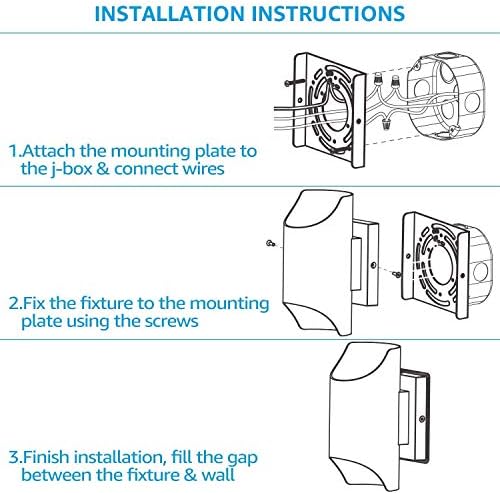 INSTALLATION INSTRUCTIONS

1.Attach the mounting plate to the j-box & connect wires

2.Fix the fixture to the mounting plate using the screws

3.Finish installation, fill the gap between the fixture & wall