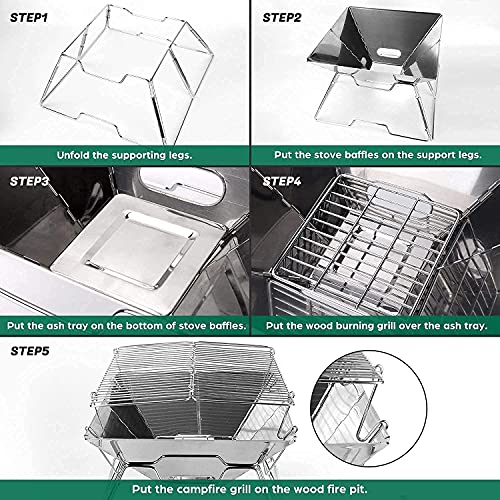 STEP1

Unfold the supporting legs.

STEP2

Put the stove baffles on the support legs.

STEP3

Put the ash tray on the bottom of stove baffles.

STEP4

Put the wood burning grill over the ash tray.

STEP5

Put the campfire grill on the wood fire pit.