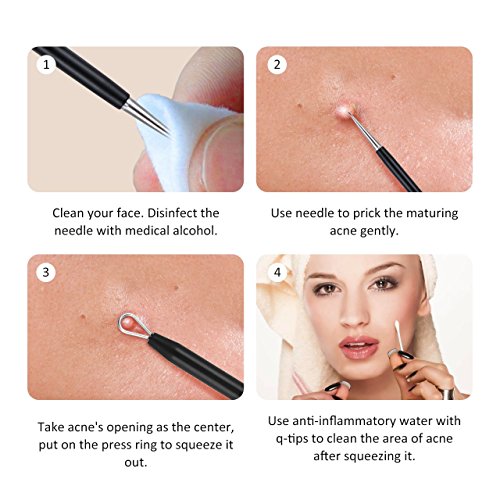 1

Clean your face. Disinfect the needle with medical alcohol.

2

Use needle to prick the maturing acne gently.

3

Take acne's opening as the center, put on the press ring to squeeze it out.

4

Use anti-inflammatory water with q-tips to clean the area of acne after squeezing it.