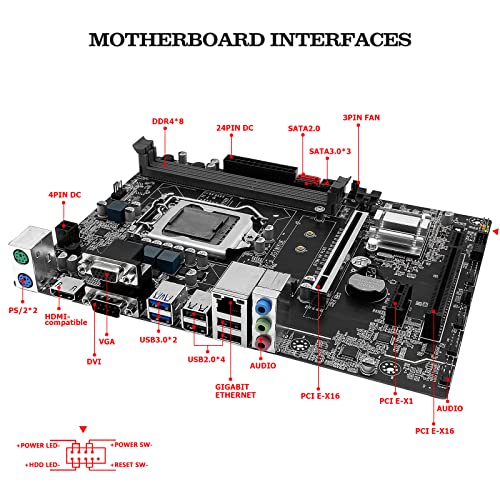 MOTHERBOARD INTERFACES

DDR4*8

24PIN DC

SATA2.0

3PIN FAN

SATA3.0*3

4PIN DC

PS/2*2

HDMI-compatible

VGA

DVI

USB3.0*2

USB2.0*4

AUDIO

GIGABIT ETHERNET

PCI E-X16

PCI E-X1

AUDIO

PCI E-X16

+POWER LED-

+POWER SW-

+HDD LED-

+RESET SW-