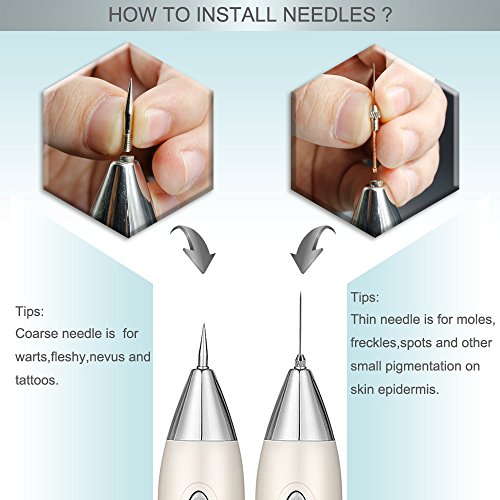 HOW TO INSTALL NEEDLES ?

Tips:
Coarse needle is for warts,fleshy,nevus and tattoos.

Tips:
Thin needle is for moles, freckles,spots and other small pigmentation on skin epidermis.