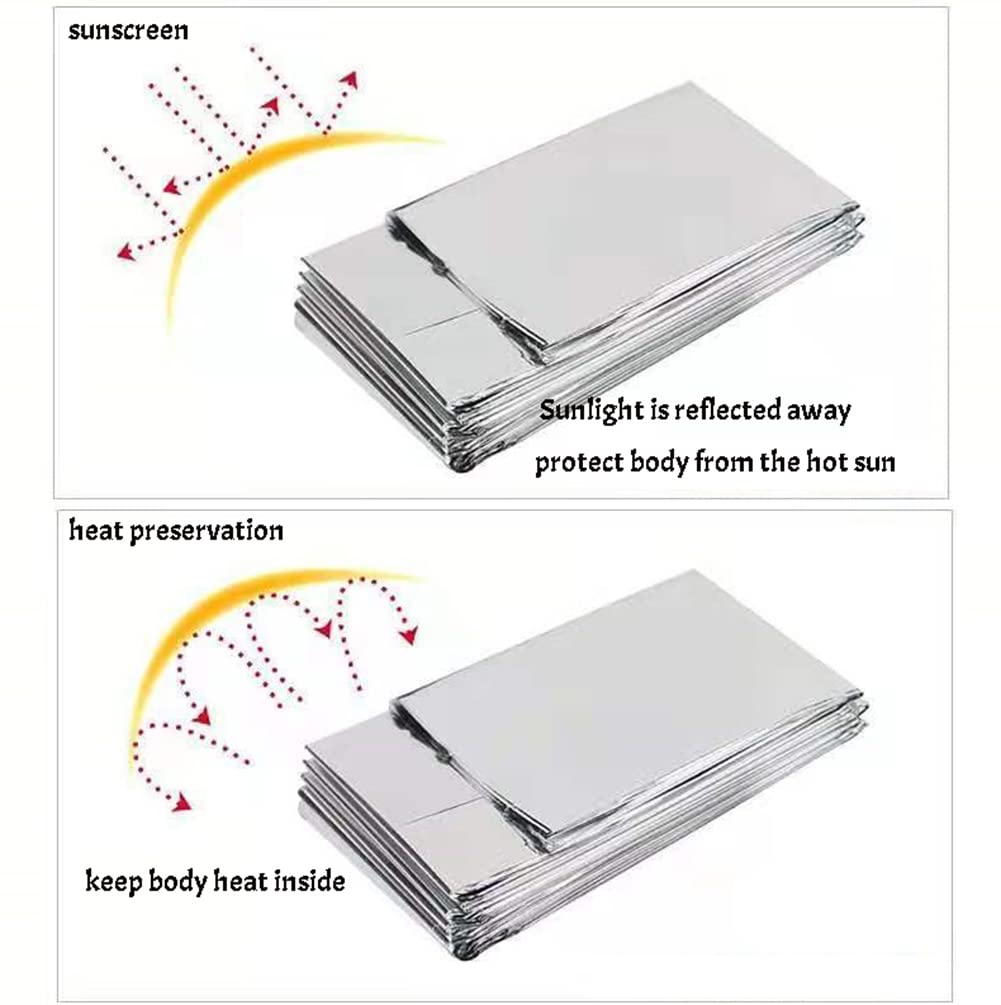 sunscreen

Sunlight is reflected away
protect body from the hot sun

heat preservation

keep body heat inside