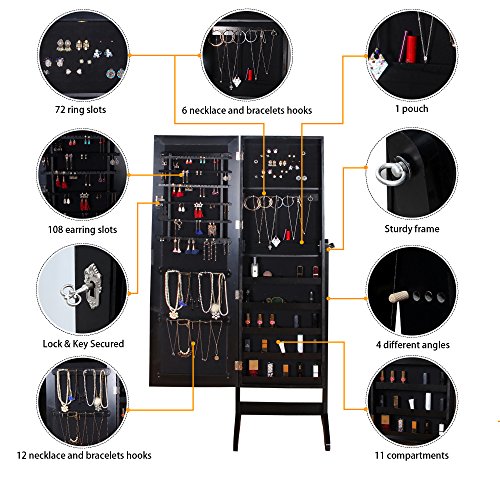 72 ring slots

6 necklace and bracelets hooks

1 pouch

108 earring slots

Sturdy frame

Lock & Key Secured

4 different angles

12 necklace and bracelets hooks

11 compartments