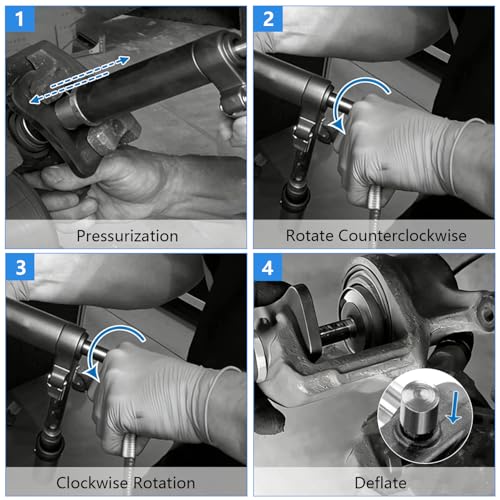 1
Pressurization

2
Rotate Counterclockwise

3
Clockwise Rotation

4
Deflate