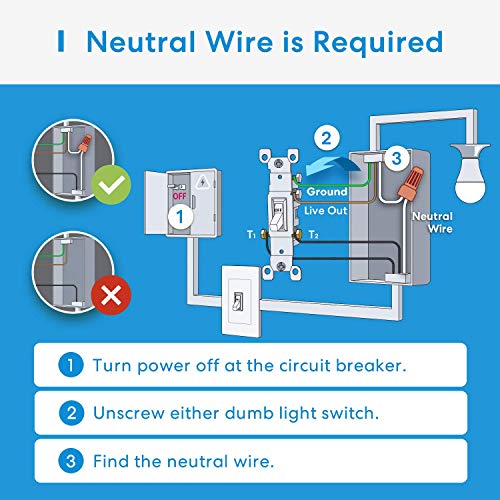 Neutral Wire is Required

OFF

1

2

3

Ground

Live Out

$T_1$

$T_2$

Neutral Wire

1 Turn power off at the circuit breaker.

2 Unscrew either dumb light switch.

3 Find the neutral wire.