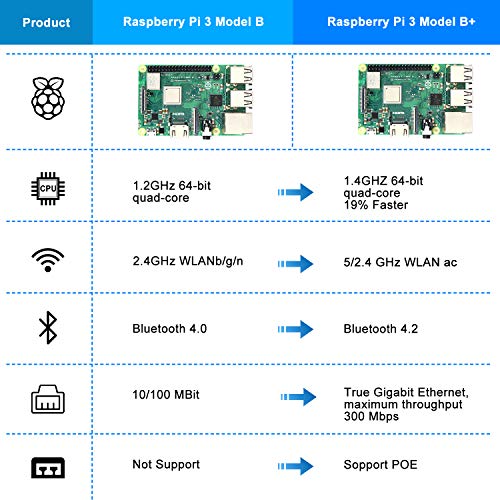 | Product | Raspberry Pi 3 Model B | Raspberry Pi 3 Model B+ |
|---|---|---|
| | | |
| CPU | 1.2GHz 64-bit quad-core | 1.4GHZ 64-bit quad-core 19% Faster |
| | 2.4GHz WLANb/g/n | 5/2.4 GHz WLAN ac |
| | Bluetooth 4.0 | Bluetooth 4.2 |
| | 10/100 MBit | True Gigabit Ethernet, maximum throughput 300 Mbps |
| | Not Support | Sopport POE |