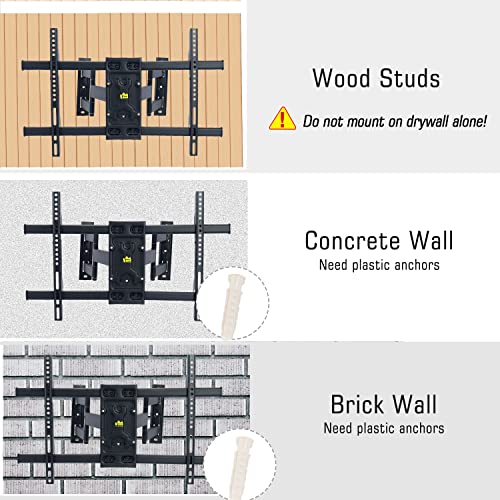 Wood Studs

Do not mount on drywall alone!

Concrete Wall

Need plastic anchors

Brick Wall

Need plastic anchors