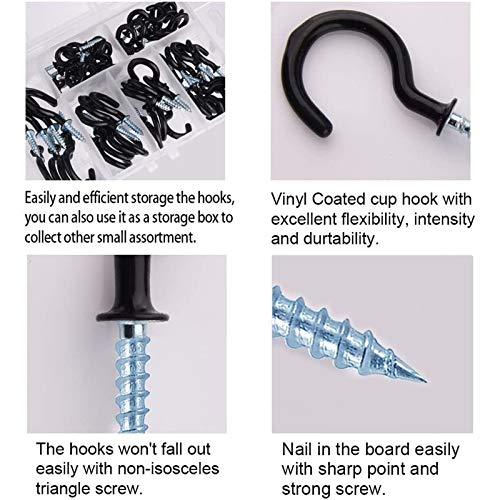 Easily and efficient storage the hooks, you can also use it as a storage box to collect other small assortment.

Vinyl Coated cup hook with excellent flexibility, intensity and durtability.

The hooks won't fall out easily with non-isosceles triangle screw.

Nail in the board easily with sharp point and strong screw.