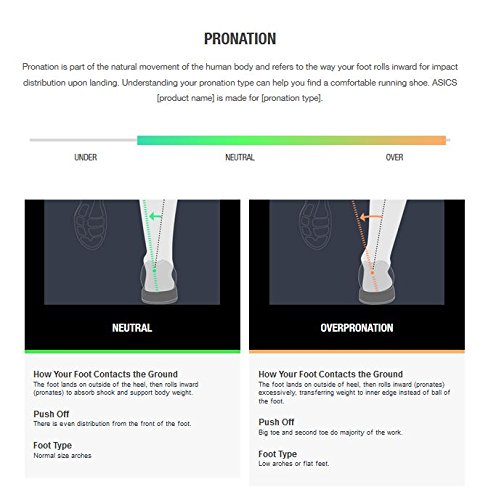 PRONATION

Pronation is part of the natural movement of the human body and refers to the way your foot rolls inward for impact distribution upon landing. Understanding your pronation type can help you find a comfortable running shoe. ASICS [product name] is made for [pronation type].

UNDER

NEUTRAL

OVER

NEUTRAL

How Your Foot Contacts the Ground
The foot lands on outside of the heel, then rolls inward (pronates) to absorb shock and support body weight.

Push Off
There is even distribution from the front of the foot.

Foot Type
Normal size arches

OVERPRONATION

How Your Foot Contacts the Ground
The foot lands on outside of heel, then rolls inward (pronates) excessively, transferring weight to inner edge instead of ball of the foot.

Push Off
Big toe and second toe do majority of the work.

Foot Type
Low arches or flat feet.