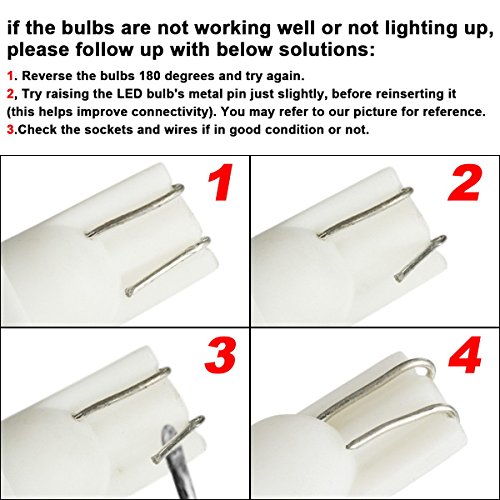 if the bulbs are not working well or not lighting up, please follow up with below solutions:

1. Reverse the bulbs 180 degrees and try again.
2, Try raising the LED bulb's metal pin just slightly, before reinserting it (this helps improve connectivity). You may refer to our picture for reference.
3.Check the sockets and wires if in good condition or not.

1

2

3

4