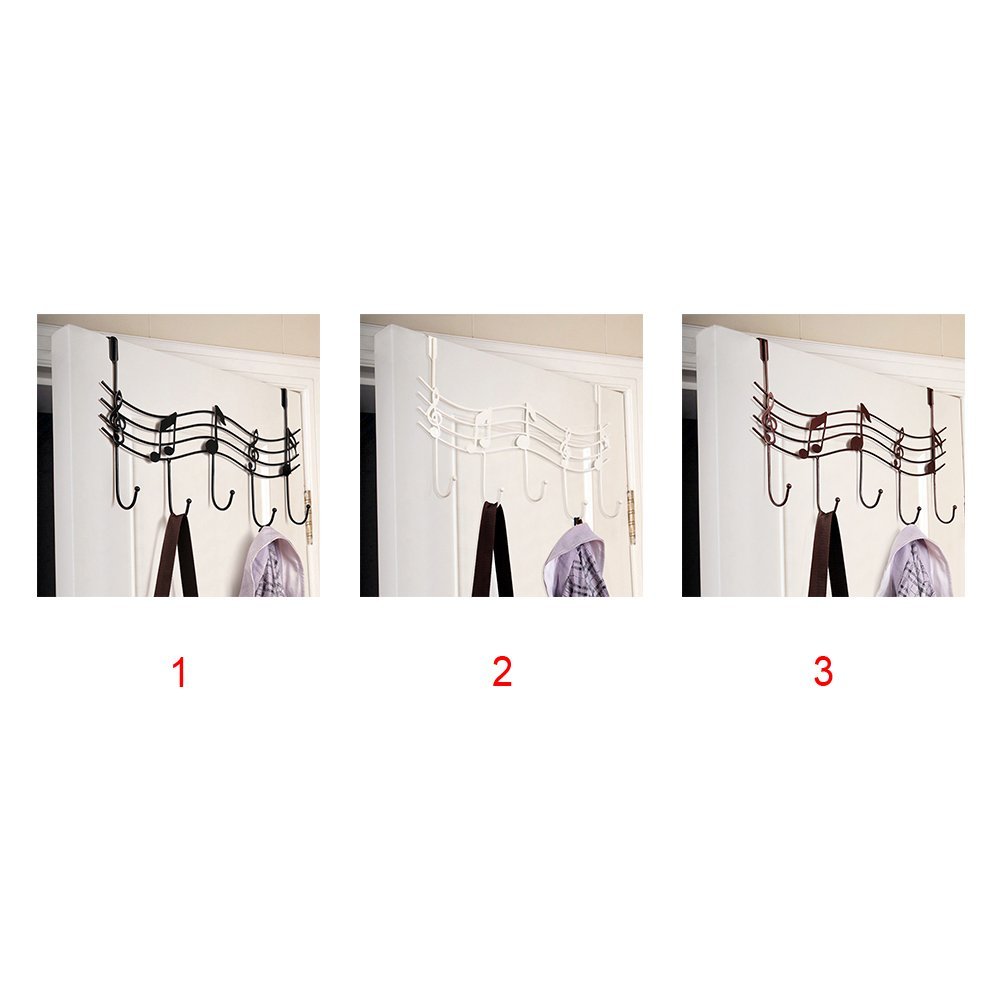 1

2

3