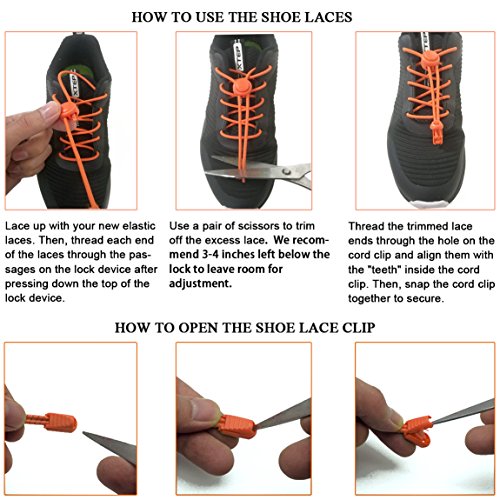 HOW TO USE THE SHOE LACES

XTEP

XTEP

XTEP

Lace up with your new elastic laces. Then, thread each end of the laces through the passages on the lock device after pressing down the top of the lock device.

Use a pair of scissors to trim off the excess lace. We recommend 3-4 inches left below the lock to leave room for adjustment.

Thread the trimmed lace ends through the hole on the cord clip and align them with the "teeth" inside the cord clip. Then, snap the cord clip together to secure.

HOW TO OPEN THE SHOE LACE CLIP