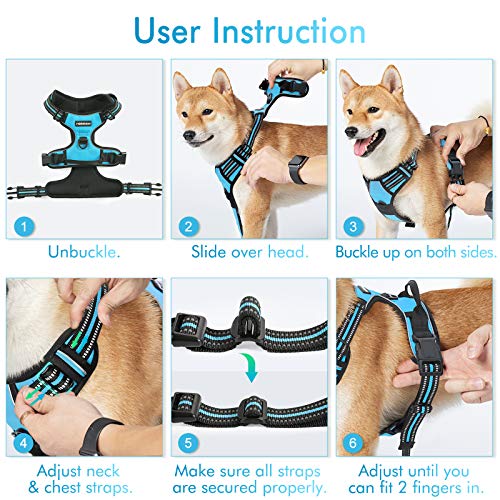 User Instruction

1
Unbuckle.

2
Slide over head.

3
Buckle up on both sides.

4
Adjust neck & chest straps.

5
Make sure all straps are secured properly.

6
Adjust until you can fit 2 fingers in.