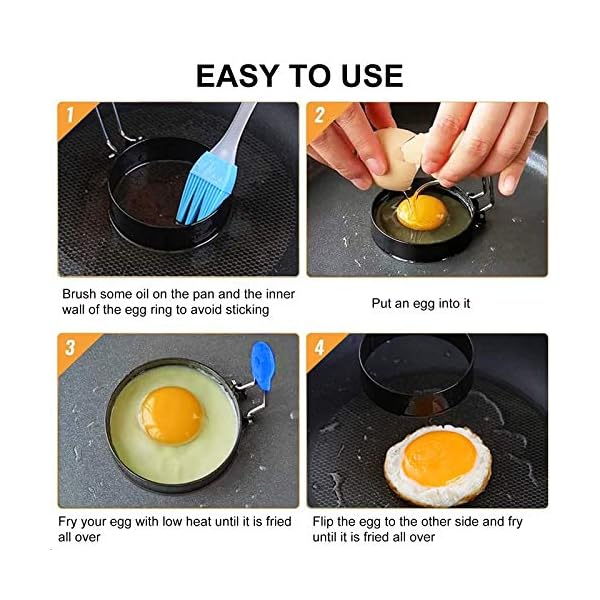 EASY TO USE

1

Brush some oil on the pan and the inner wall of the egg ring to avoid sticking

2

Put an egg into it

3

Fry your egg with low heat until it is fried all over

4

Flip the egg to the other side and fry until it is fried all over