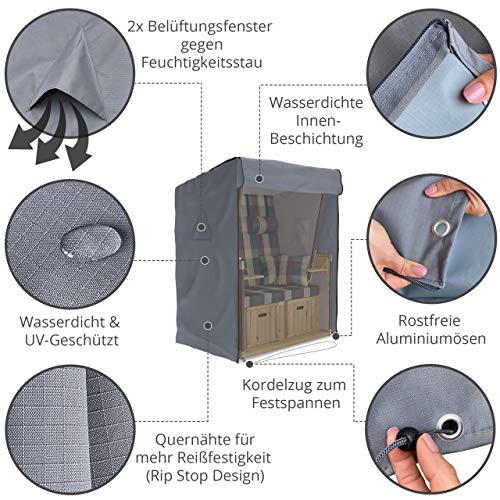 2x Belüftungsfenster gegen Feuchtigkeitsstau

Wasserdichte Innen-Beschichtung

Wasserdicht & UV-Geschützt

Rostfreie Aluminiumösen

Kordelzug zum Festspannen

Quernähte für mehr Reißfestigkeit (Rip Stop Design)