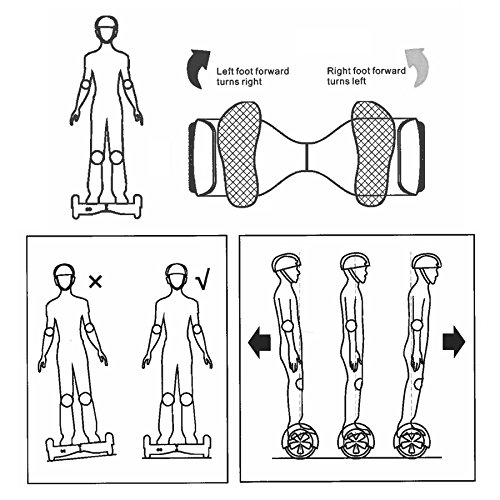 Left foot forward turns right

Right foot forward turns left

×

√