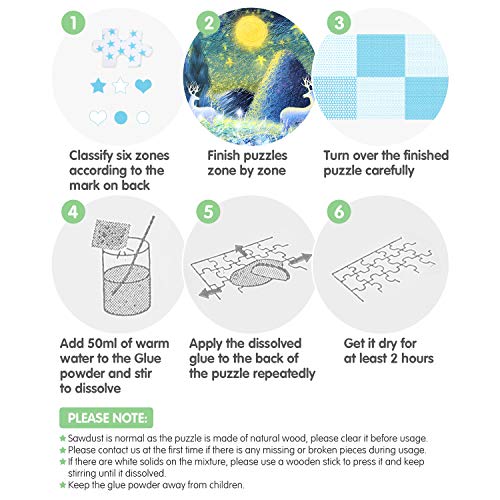 1
Classify six zones according to the mark on back

2
Finish puzzles zone by zone

3
Turn over the finished puzzle carefully

4
Add 50ml of warm water to the Glue powder and stir to dissolve

5
Apply the dissolved glue to the back of the puzzle repeatedly

6
Get it dry for at least 2 hours

PLEASE NOTE:

★ Sawdust is normal as the puzzle is made of natural wood, please clear it before usage.
★ Please contact us at the first time if there is any missing or broken pieces during usage.
★ If there are white solids on the mixture, please use a wooden stick to press it and keep stirring until it dissolved.
★ Keep the glue powder away from children.