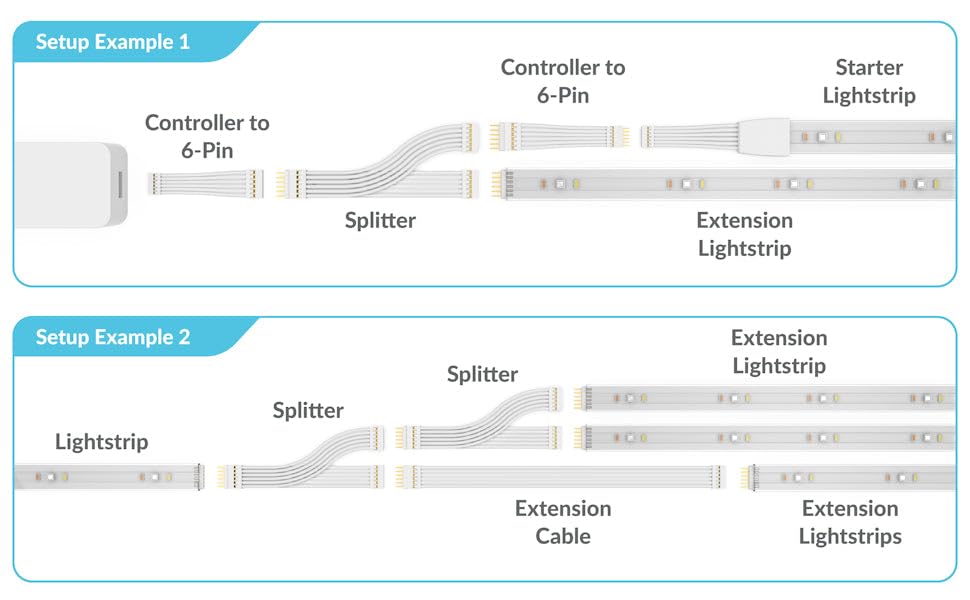 Setup Example 1

Controller to 6-Pin

Splitter

Controller to 6-Pin

Starter Lightstrip

Extension Lightstrip

Setup Example 2

Lightstrip

Splitter

Splitter

Extension Lightstrip

Extension Cable

Extension Lightstrips