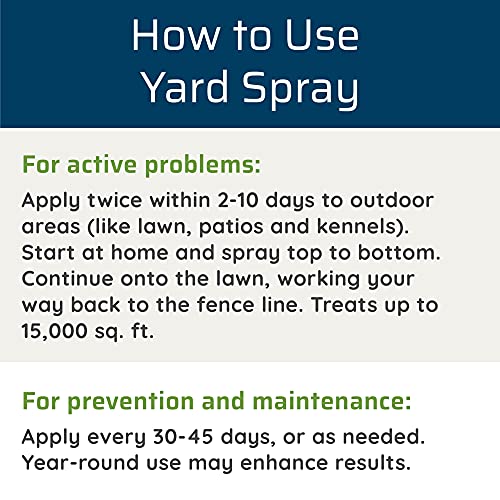 How to Use Yard Spray

For active problems:
Apply twice within 2-10 days to outdoor areas (like lawn, patios and kennels). Start at home and spray top to bottom. Continue onto the lawn, working your way back to the fence line. Treats up to 15,000 sq. ft.

For prevention and maintenance:
Apply every 30-45 days, or as needed. Year-round use may enhance results.