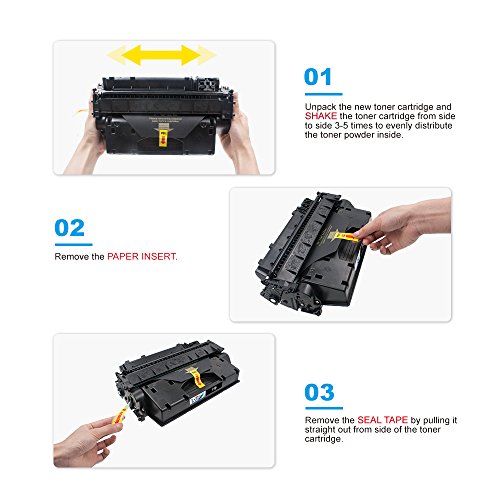 01

Unpack the new toner cartridge and SHAKE the toner cartridge from side to side 3-5 times to evenly distribute the toner powder inside.

02

Remove the PAPER INSERT.

03

Remove the SEAL TAPE by pulling it straight out from side of the toner cartridge.