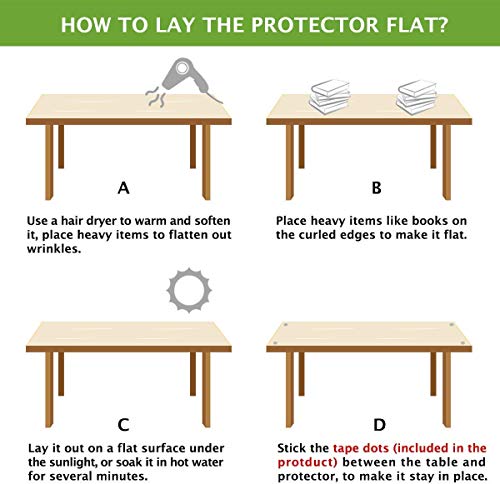 HOW TO LAY THE PROTECTOR FLAT?

A

Use a hair dryer to warm and soften it, place heavy items to flatten out wrinkles.

B

Place heavy items like books on the curled edges to make it flat.

C

Lay it out on a flat surface under the sunlight, or soak it in hot water for several minutes.

D

Stick the tape dots (included in the protduct) between the table and protector, to make it stay in place.