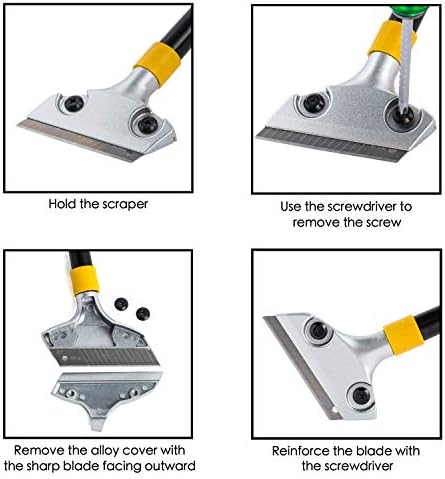 Hold the scraper

Use the screwdriver to remove the screw

Remove the alloy cover with the sharp blade facing outward

Reinforce the blade with the screwdriver