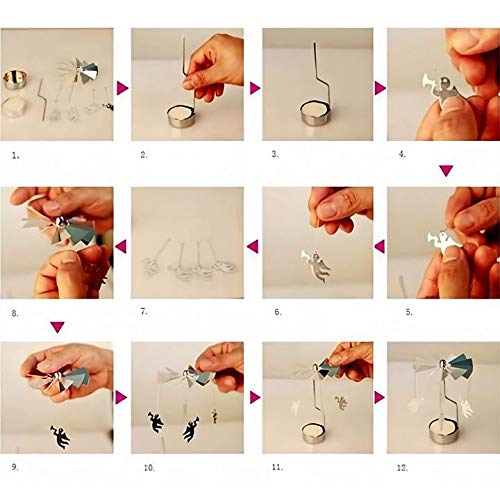 1.

2.

3.

4.

8.

7.

6.

5.

9.

10.

11.

12.