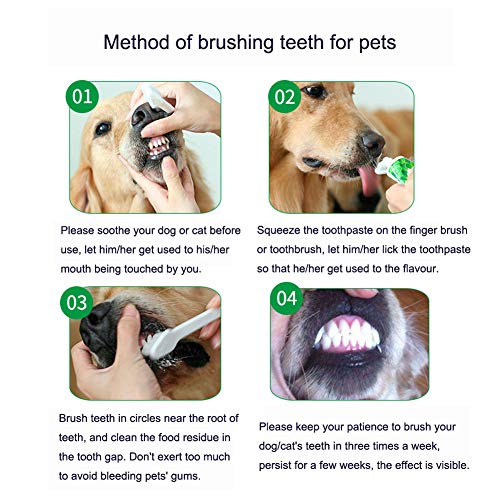 Method of brushing teeth for pets

01

Please soothe your dog or cat before use, let him/her get used to his/her mouth being touched by you.

02

Squeeze the toothpaste on the finger brush or toothbrush, let him/her lick the toothpaste so that he/her get used to the flavour.

03

Brush teeth in circles near the root of teeth, and clean the food residue in the tooth gap. Don't exert too much to avoid bleeding pets' gums.

04

Please keep your patience to brush your dog/cat's teeth in three times a week, persist for a few weeks, the effect is visible.