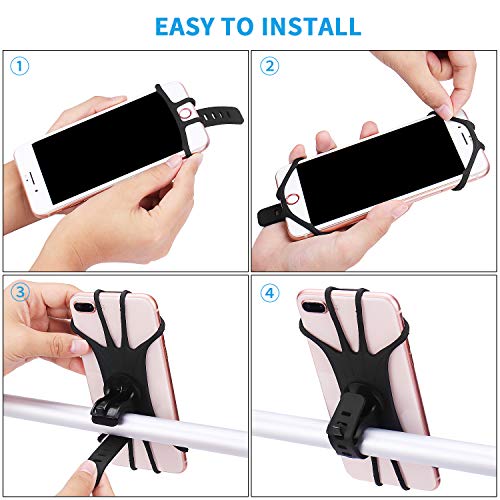 EASY TO INSTALL

①

②

③

④