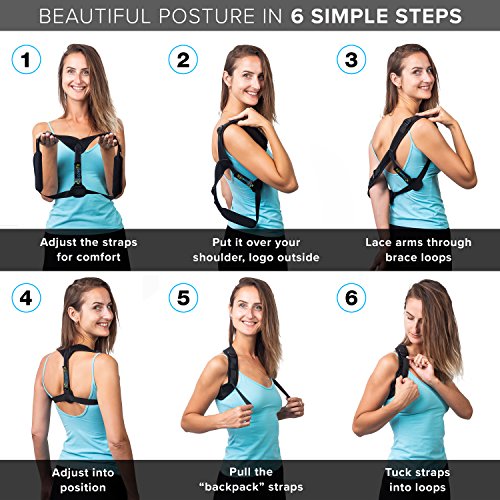 BEAUTIFUL POSTURE IN 6 SIMPLE STEPS

1

Adjust the straps for comfort

2

Put it over your shoulder, logo outside

3

Lace arms through brace loops

4

Adjust into position

5

Pull the "backpack" straps

6

Tuck straps into loops