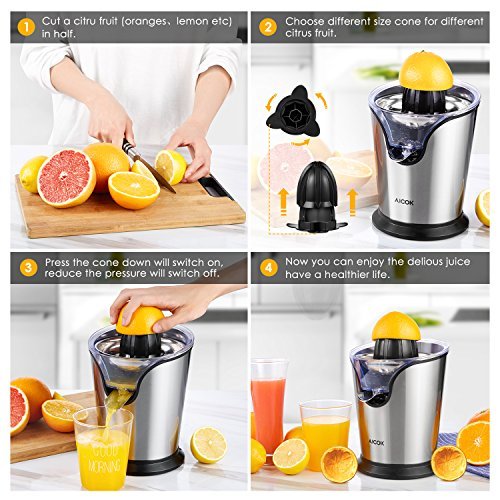 1 Cut a citru fruit (oranges、lemon etc) in half.

2 Choose different size cone for different citrus fruit.

AICOK

3 Press the cone down will switch on, reduce the pressure will switch off.

GOOD MORNING

4 Now you can enjoy the delious juice have a healthier life.

AICOK