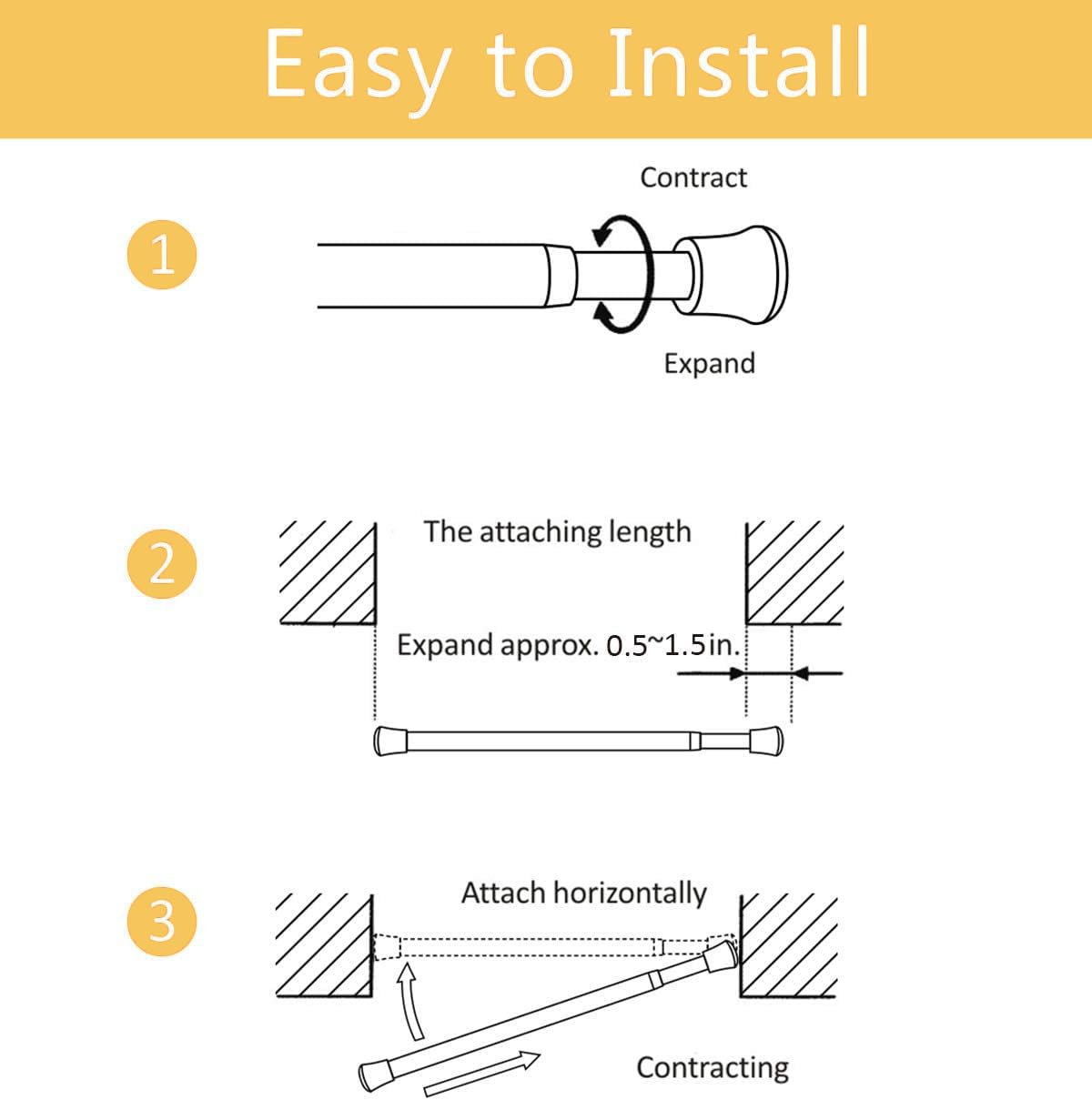 Easy to Install

1

Contract

Expand

2

The attaching length

Expand approx. 0.5~1.5in.

3

Attach horizontally

Contracting