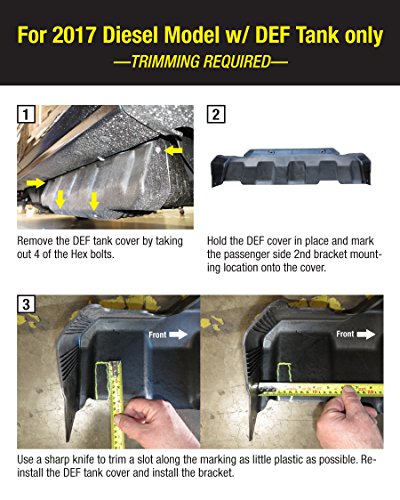 For 2017 Diesel Model w/ DEF Tank only
—TRIMMING REQUIRED—

1

Remove the DEF tank cover by taking out 4 of the Hex bolts.

2

Hold the DEF cover in place and mark the passenger side 2nd bracket mounting location onto the cover.

3

Front

Front

Use a sharp knife to trim a slot along the marking as little plastic as possible. Reinstall the DEF tank cover and install the bracket.