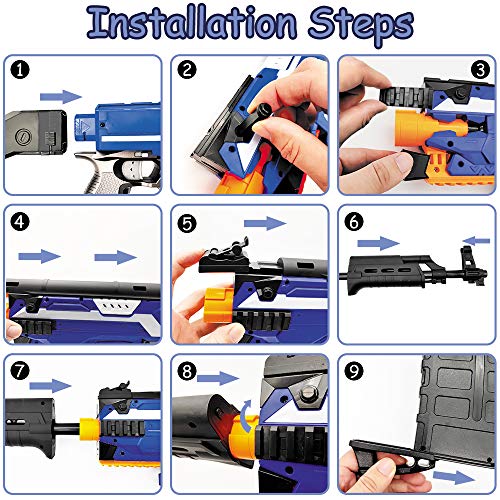 Installation Steps

1

2

3

4

5

6

7

8

9