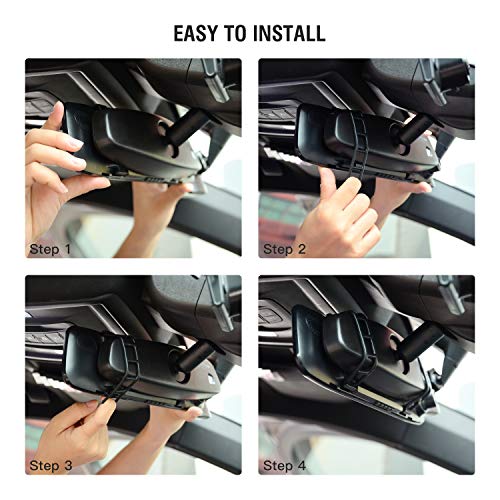 EASY TO INSTALL

Step 1

Step 2

Step 3

Step 4