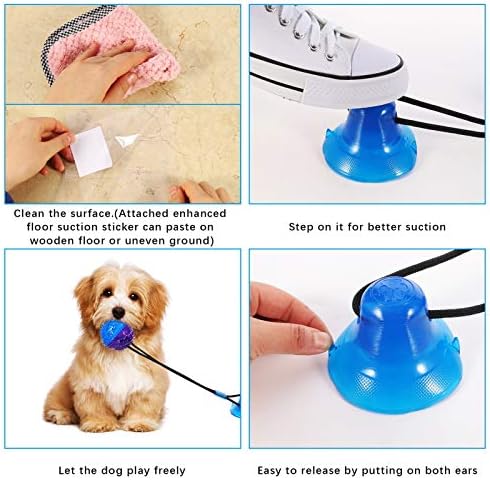 Clean the surface.(Attached enhanced floor suction sticker can paste on wooden floor or uneven ground)

Step on it for better suction

Let the dog play freely

Easy to release by putting on both ears