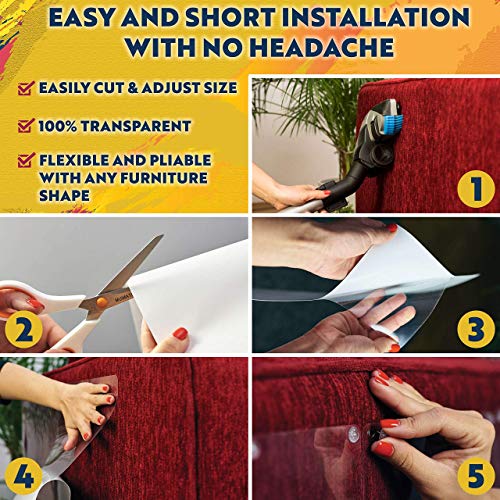 EASY AND SHORT INSTALLATION WITH NO HEADACHE

EASILY CUT & ADJUST SIZE

100% TRANSPARENT

FLEXIBLE AND PLIABLE WITH ANY FURNITURE SHAPE

1

2

3

4

5