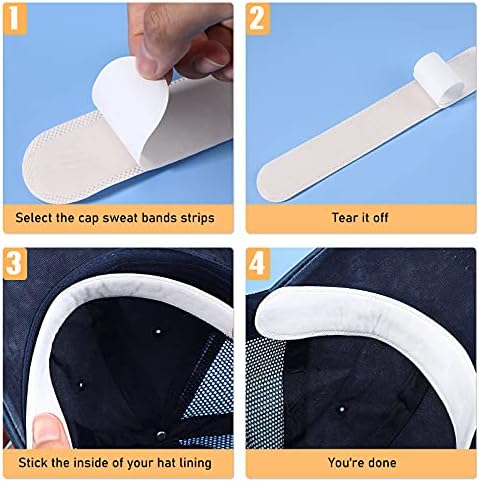 1
Select the cap sweat bands strips

2
Tear it off

3
Stick the inside of your hat lining

4
You're done